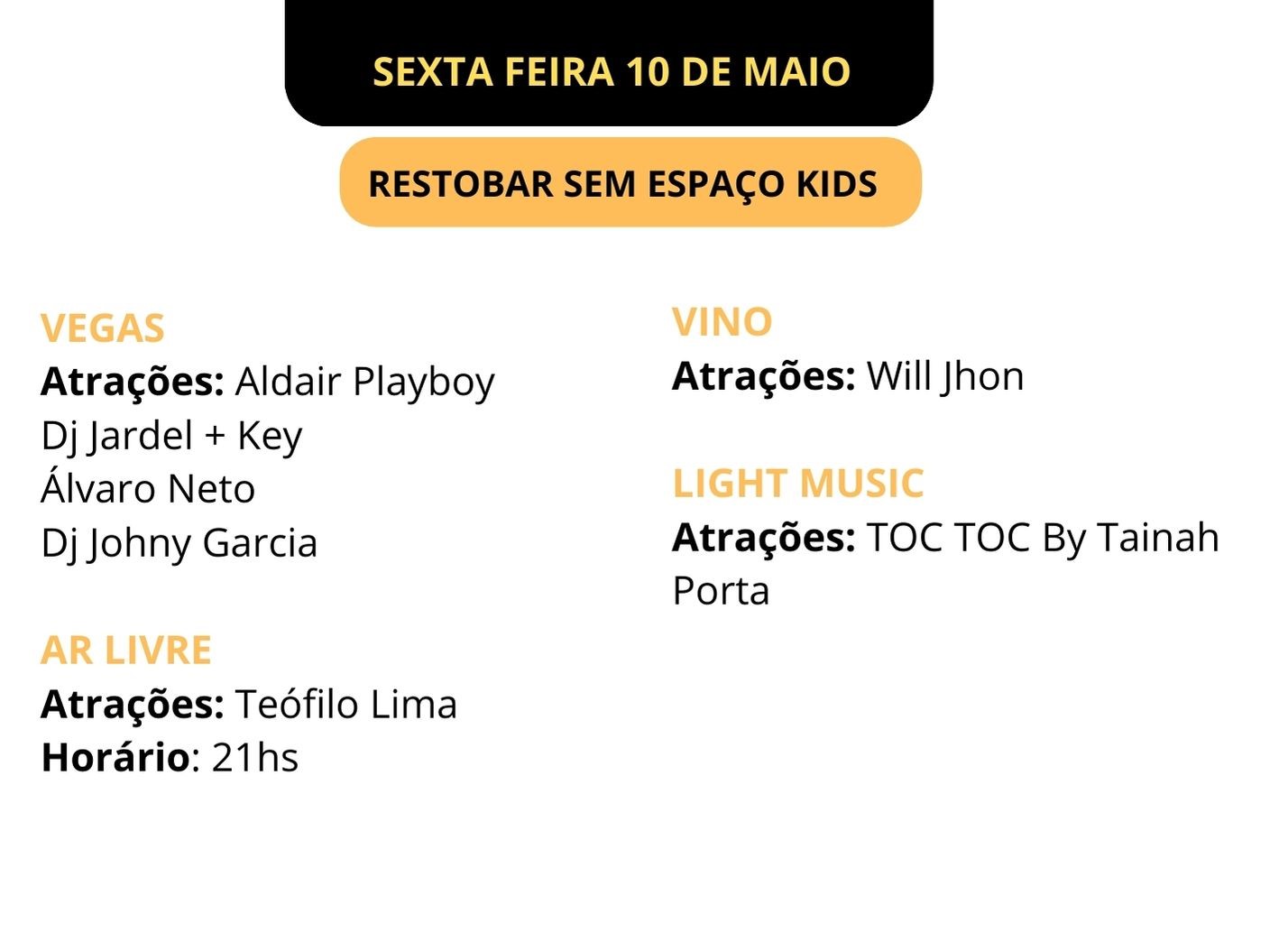 SEXTA FEIRA 10 DE MAIO

RESTOBAR SEM ESPAÇO KIDS

VEGAS
Atrações: Aldair Playboy
Dj Jardel + Key
Álvaro Neto
Dj Johny Garcia

AR LIVRE
Atrações: Teófilo Lima
Horário: 21hs

VINO
Atrações: Will Jhon

LIGHT MUSIC
Atrações: TOC TOC By Tainah Porta